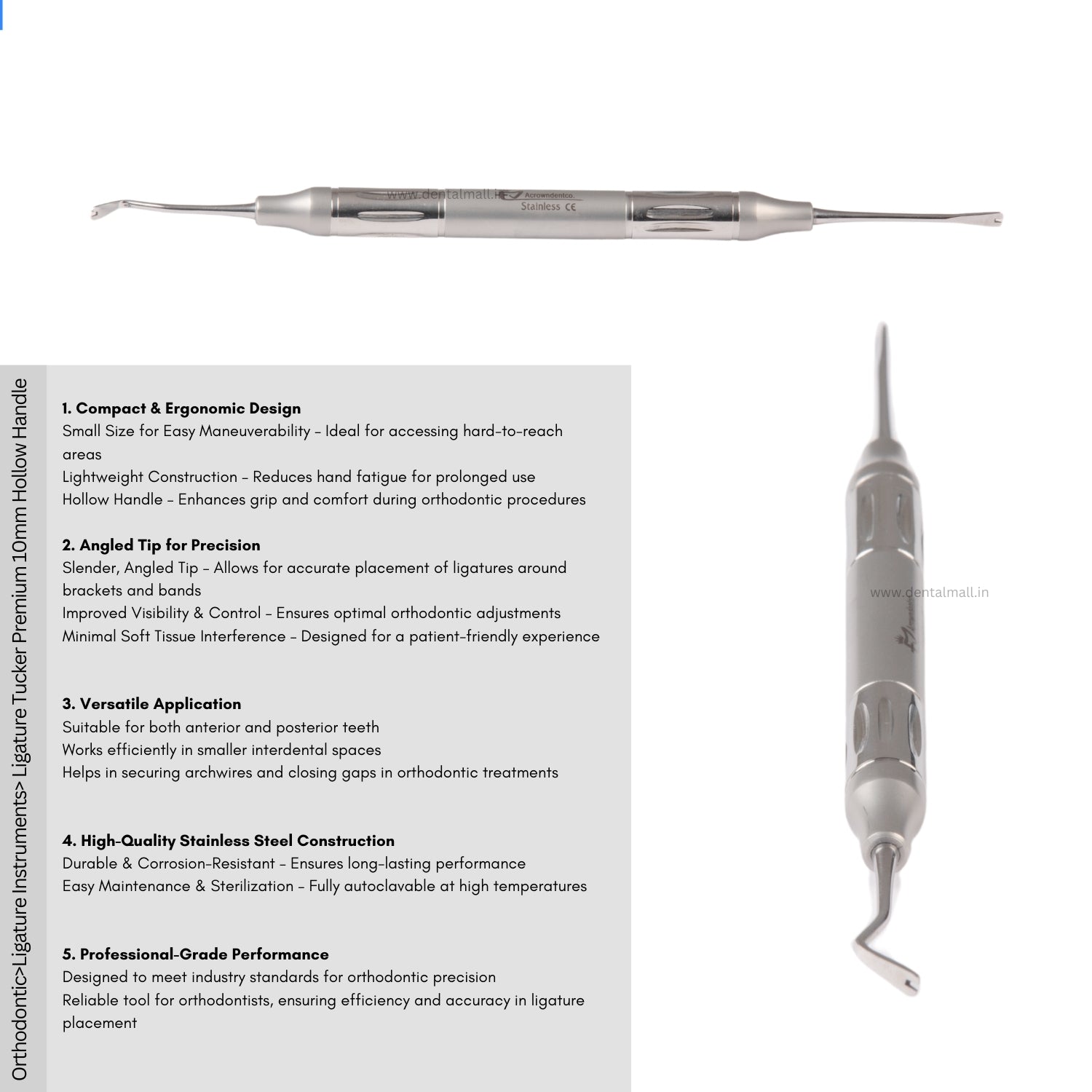 www.dentalmall.in Acrowndentco.
Stainless CE

Orthodontic>Ligature Instruments> Ligature Tucker Premium 10mm Hollow Handle

1. Compact & Ergonomic Design
Small Size for Easy Maneuverability – Ideal for accessing hard-to-reach areas
Lightweight Construction – Reduces hand fatigue for prolonged use
Hollow Handle – Enhances grip and comfort during orthodontic procedures

2. Angled Tip for Precision
Slender, Angled Tip – Allows for accurate placement of ligatures around brackets and bands
Improved Visibility & Control – Ensures optimal orthodontic adjustments
Minimal Soft Tissue Interference – Designed for a patient-friendly experience

3. Versatile Application
Suitable for both anterior and posterior teeth
Works efficiently in smaller interdental spaces
Helps in securing archwires and closing gaps in orthodontic treatments

4. High-Quality Stainless Steel Construction
Durable & Corrosion-Resistant – Ensures long-lasting performance
Easy Maintenance & Sterilization – Fully autoclavable at high temperatures

5. Professional-Grade Performance
Designed to meet industry standards for orthodontic precision
Reliable tool for orthodontists, ensuring efficiency and accuracy in ligature placement

www.dentalmall.in